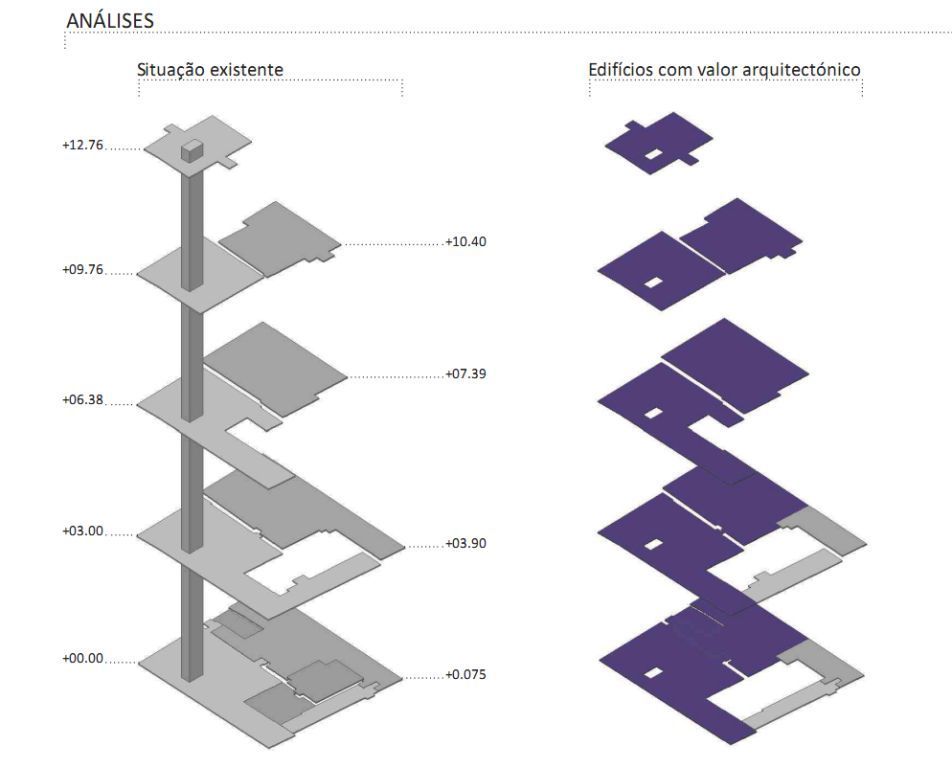 ANÁLISES

Situação existente

+12.76

+10.40

+09.76

+07.39

+06.38

+03.00

+03.90

+00.00

+0.075

Edifícios com valor arquitectónico